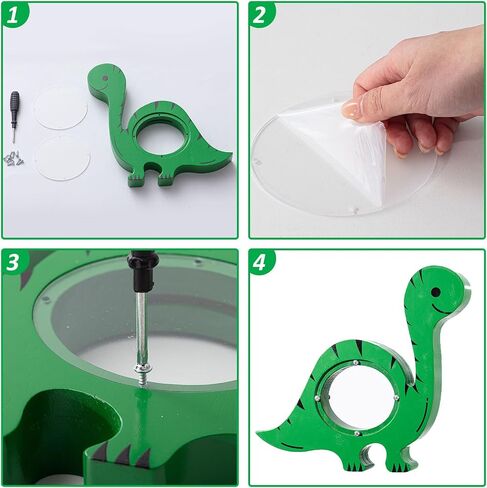 1

2

3

4