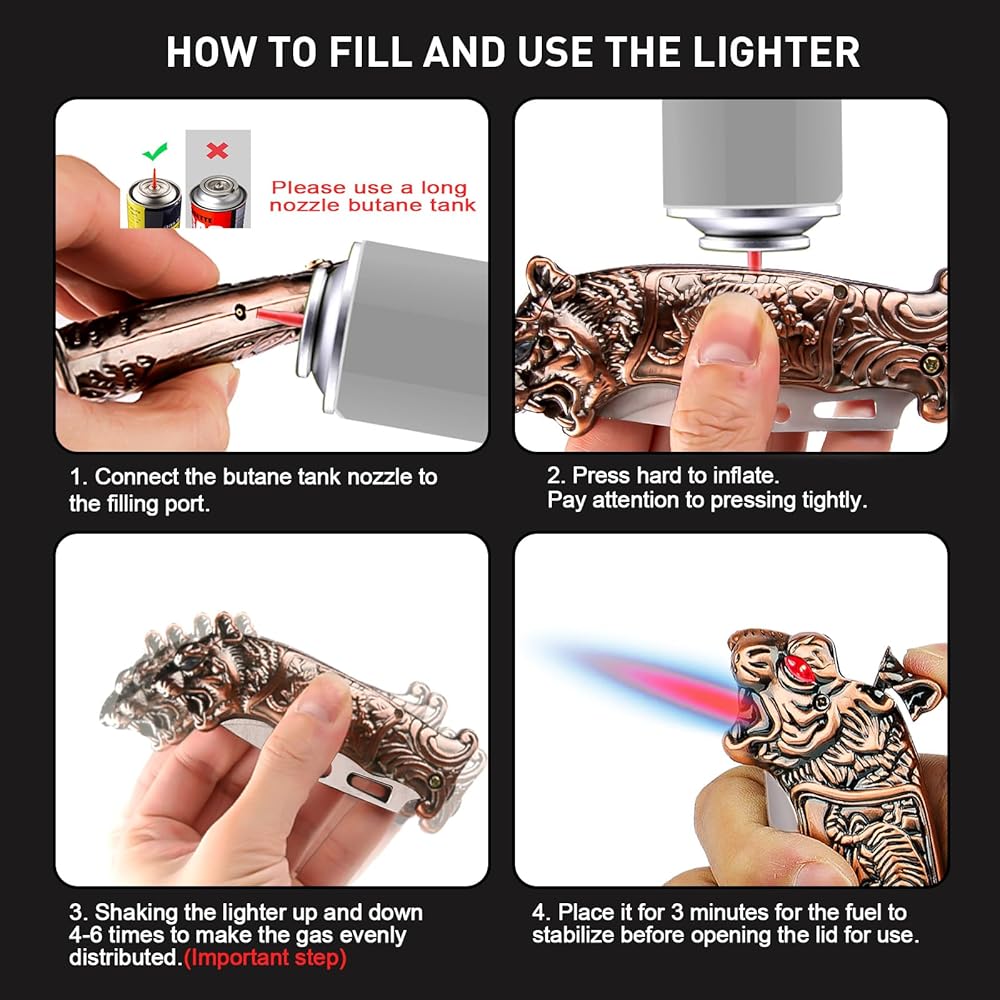 HOW TO FILL AND USE THE LIGHTER

Please use a long nozzle butane tank

1. Connect the butane tank nozzle to the filling port.

2. Press hard to inflate.
Pay attention to pressing tightly.

3. Shaking the lighter up and down 4-6 times to make the gas evenly distributed.(Important step)

4. Place it for 3 minutes for the fuel to stabilize before opening the lid for use.