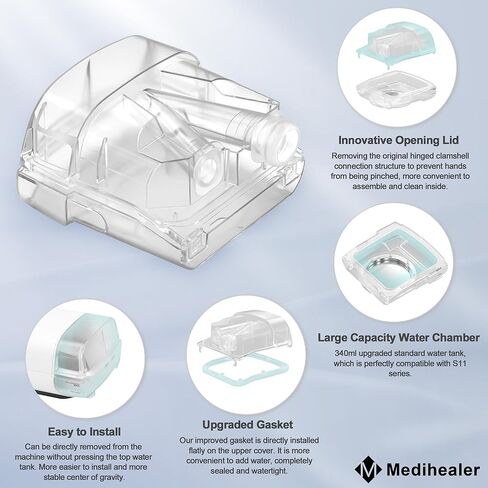 Innovative Opening Lid

Removing the original hinged clamshell connection structure to prevent hands from being pinched, more convenient to assemble and clean inside.

Large Capacity Water Chamber

340ml upgraded standard water tank, which is perfectly compatible with S11 series.

Easy to Install

Can be directly removed from the machine without pressing the top water tank. More easier to install and more stable center of gravity.

Upgraded Gasket

Our improved gasket is directly installed flatly on the upper cover. It is more convenient to add water, completely sealed and watertight.

Medihealer