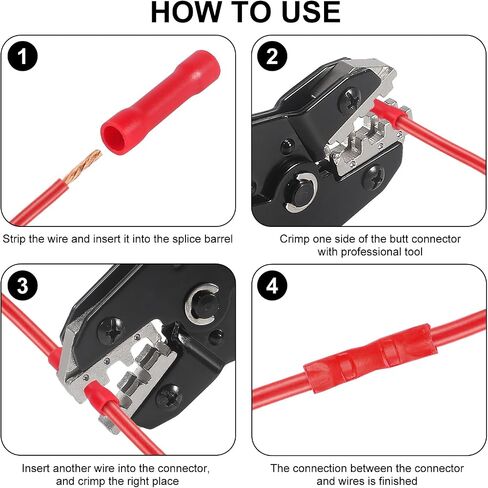 HOW TO USE

1

Strip the wire and insert it into the splice barrel

2

Crimp one side of the butt connector with professional tool

3

Insert another wire into the connector, and crimp the right place

4

The connection between the connector and wires is finished