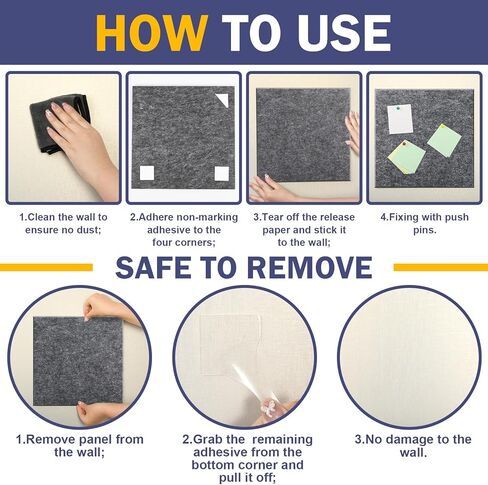 HOW TO USE

1.Clean the wall to ensure no dust;

2.Adhere non-marking adhesive to the four corners;

3.Tear off the release paper and stick it to the wall;

4.Fixing with push pins.

SAFE TO REMOVE

1.Remove panel from the wall;

2.Grab the remaining adhesive from the bottom corner and pull it off;

3.No damage to the wall.