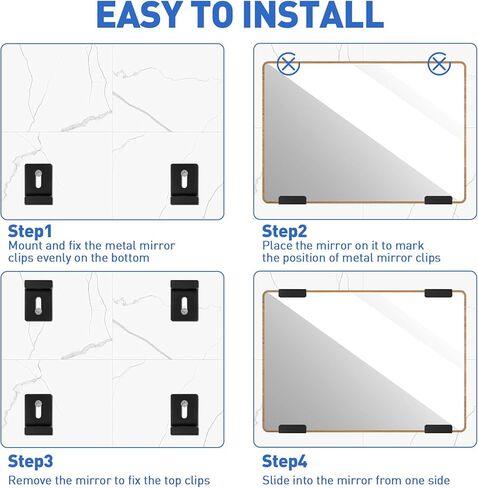 EASY TO INSTALL

Step1
Mount and fix the metal mirror clips evenly on the bottom

Step2
Place the mirror on it to mark the position of metal mirror clips

Step3
Remove the mirror to fix the top clips

Step4
Slide into the mirror from one side