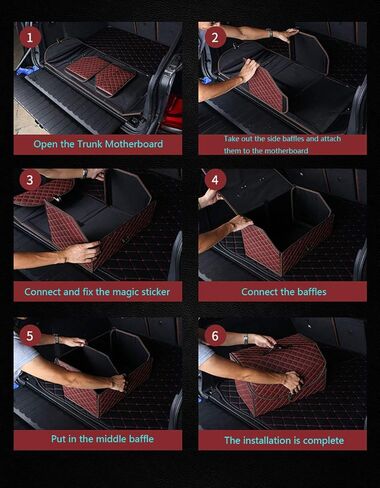 1

Open the Trunk Motherboard

2

Take out the side baffles and attach them to the motherboard

3

Connect and fix the magic sticker

4

Connect the baffles

5

Put in the middle baffle

6

The installation is complete