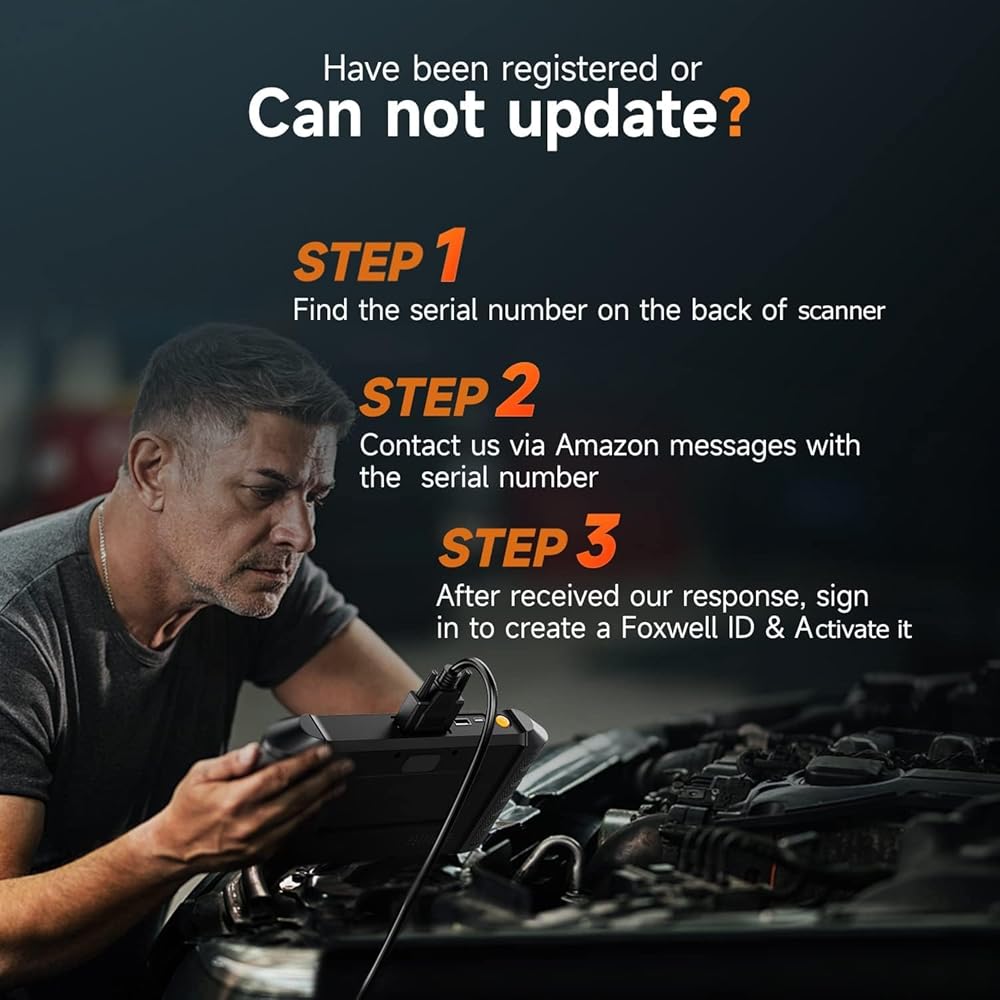 Have been registered or
Can not update?

STEP 1
Find the serial number on the back of scanner

STEP 2
Contact us via Amazon messages with the serial number

STEP 3
After received our response, sign in to create a Foxwell ID & Activate it