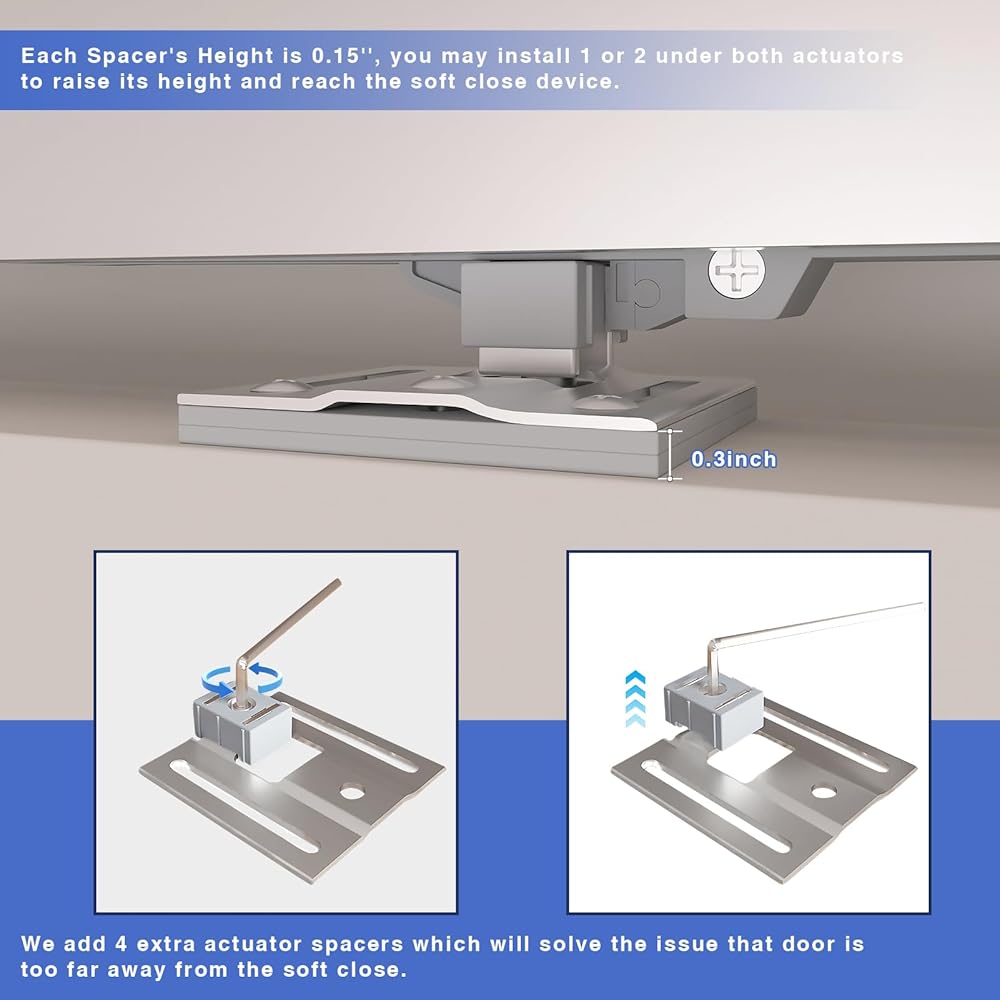 Each Spacer's Height is 0.15'', you may install 1 or 2 under both actuators to raise its height and reach the soft close device.

0.3inch

We add 4 extra actuator spacers which will solve the issue that door is too far away from the soft close.