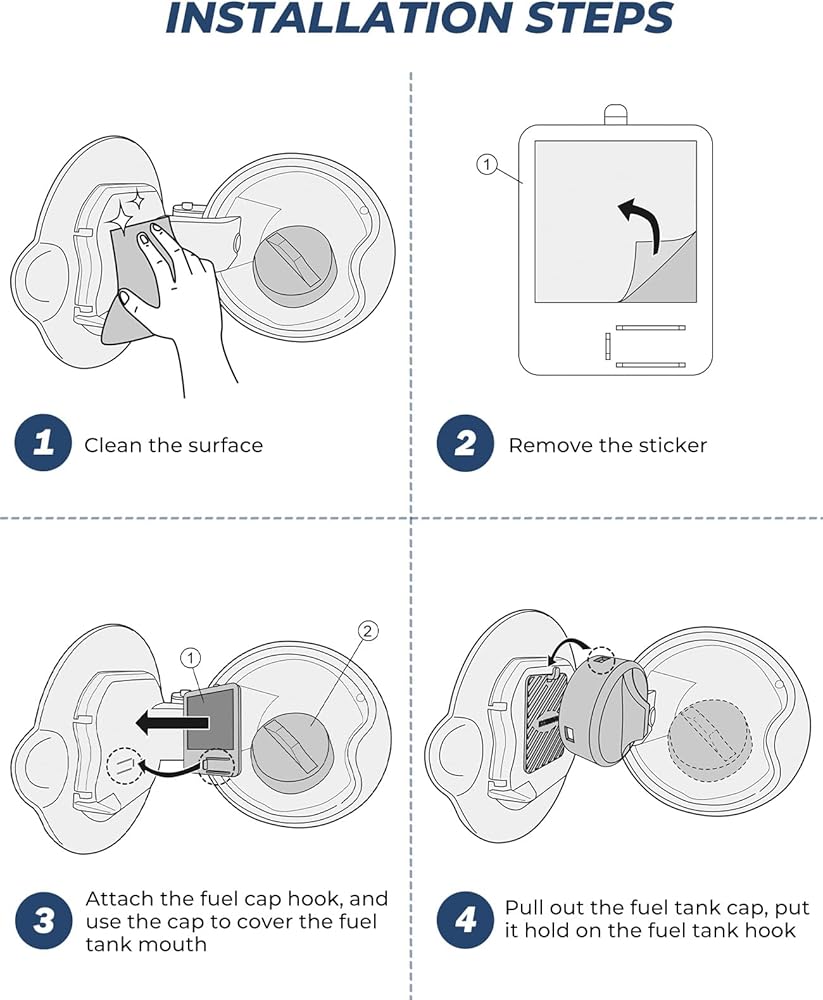 INSTALLATION STEPS

1

1 Clean the surface

2 Remove the sticker

1 2

3 Attach the fuel cap hook, and use the cap to cover the fuel tank mouth

4 Pull out the fuel tank cap, put it hold on the fuel tank hook