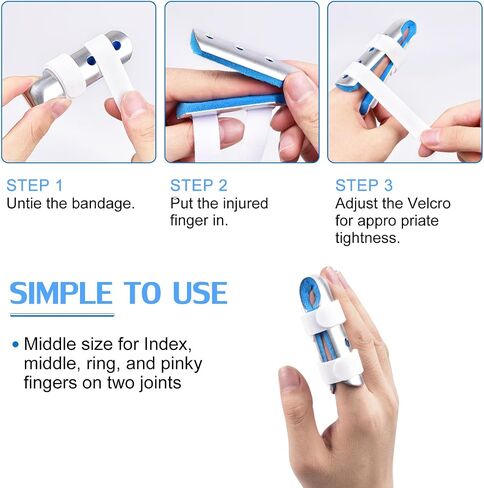 STEP 1
Untie the bandage.

STEP 2
Put the injured finger in.

STEP 3
Adjust the Velcro for appro priate tightness.

SIMPLE TO USE

• Middle size for Index, middle, ring, and pinky fingers on two joints