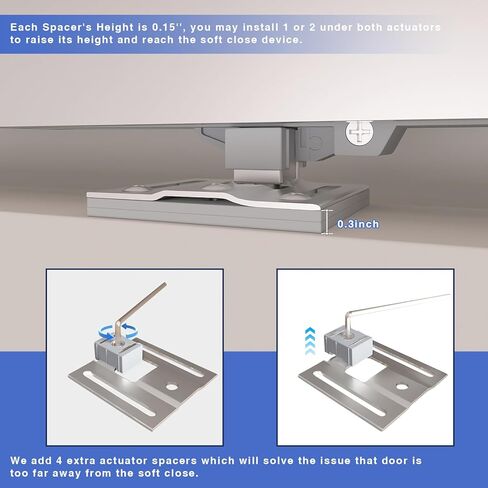 Each Spacer's Height is 0.15'', you may install 1 or 2 under both actuators to raise its height and reach the soft close device.

0.3inch

We add 4 extra actuator spacers which will solve the issue that door is too far away from the soft close.