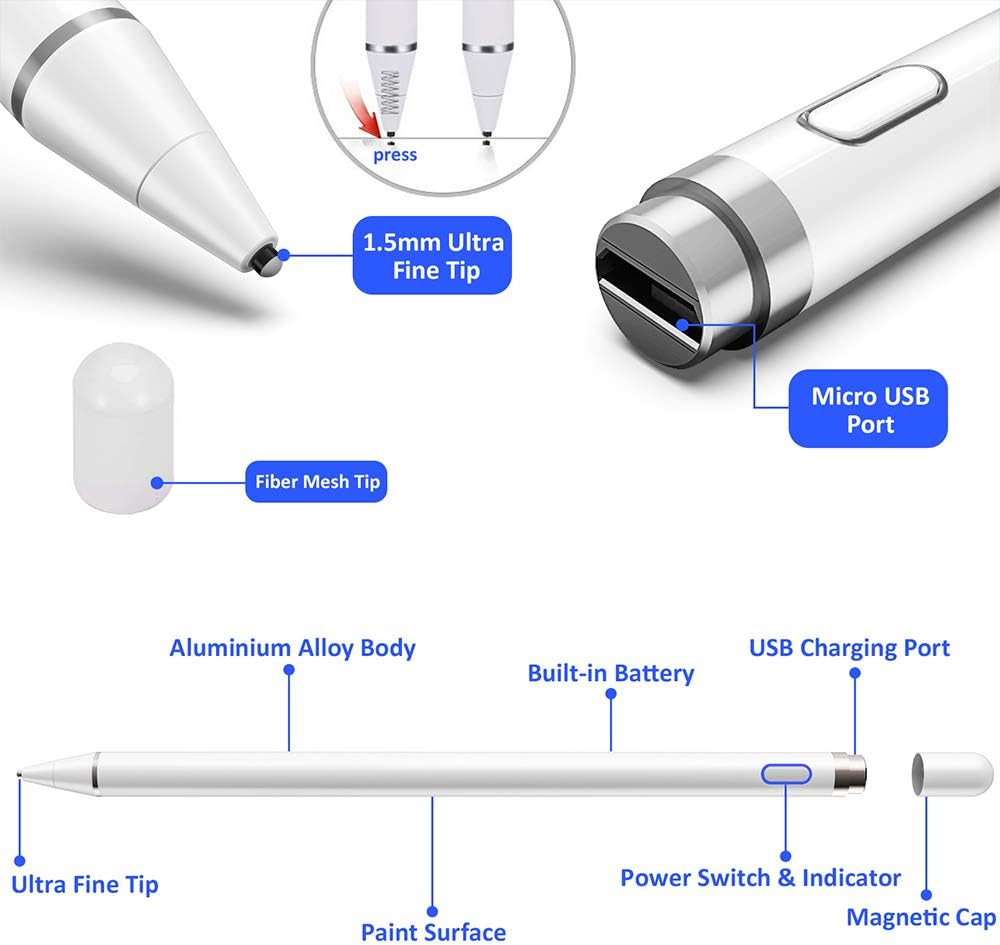 press

1.5mm Ultra Fine Tip

Micro USB Port

Fiber Mesh Tip

Aluminium Alloy Body

Built-in Battery

USB Charging Port

Ultra Fine Tip

Paint Surface

Power Switch & Indicator

Magnetic Cap