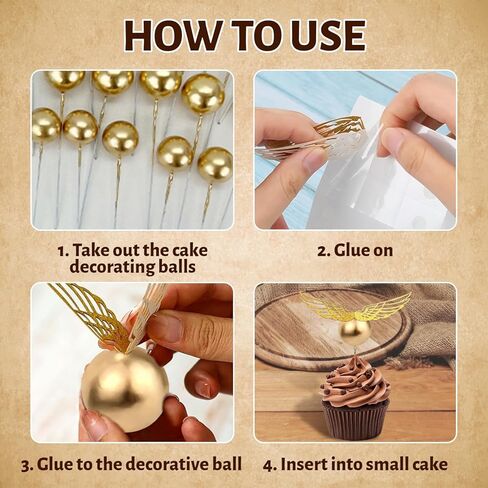 HOW TO USE

1. Take out the cake decorating balls

2. Glue on

3. Glue to the decorative ball

4. Insert into small cake