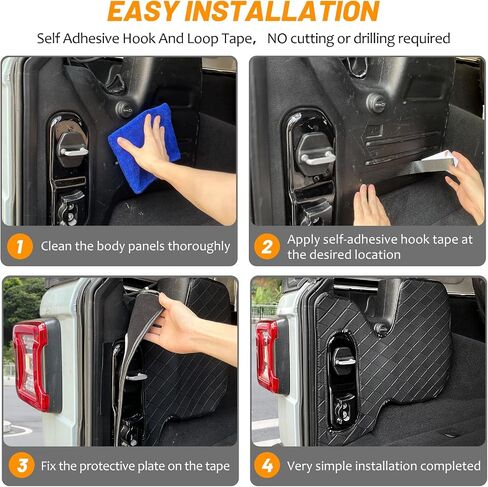 EASY INSTALLATION

Self Adhesive Hook And Loop Tape, NO cutting or drilling required

1 Clean the body panels thoroughly

2 Apply self-adhesive hook tape at the desired location

3 Fix the protective plate on the tape

4 Very simple installation completed