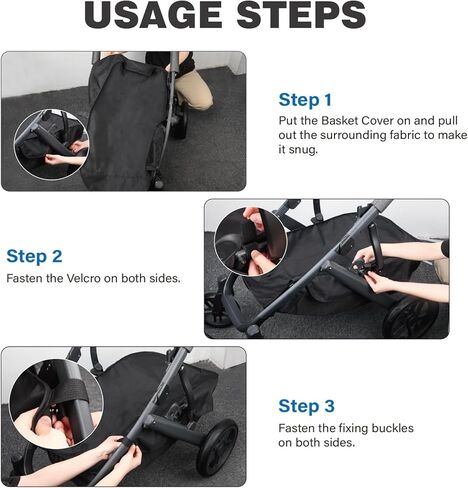 USAGE STEPS

Step 1
Put the Basket Cover on and pull out the surrounding fabric to make it snug.

Step 2
Fasten the Velcro on both sides.

Step 3
Fasten the fixing buckles on both sides.