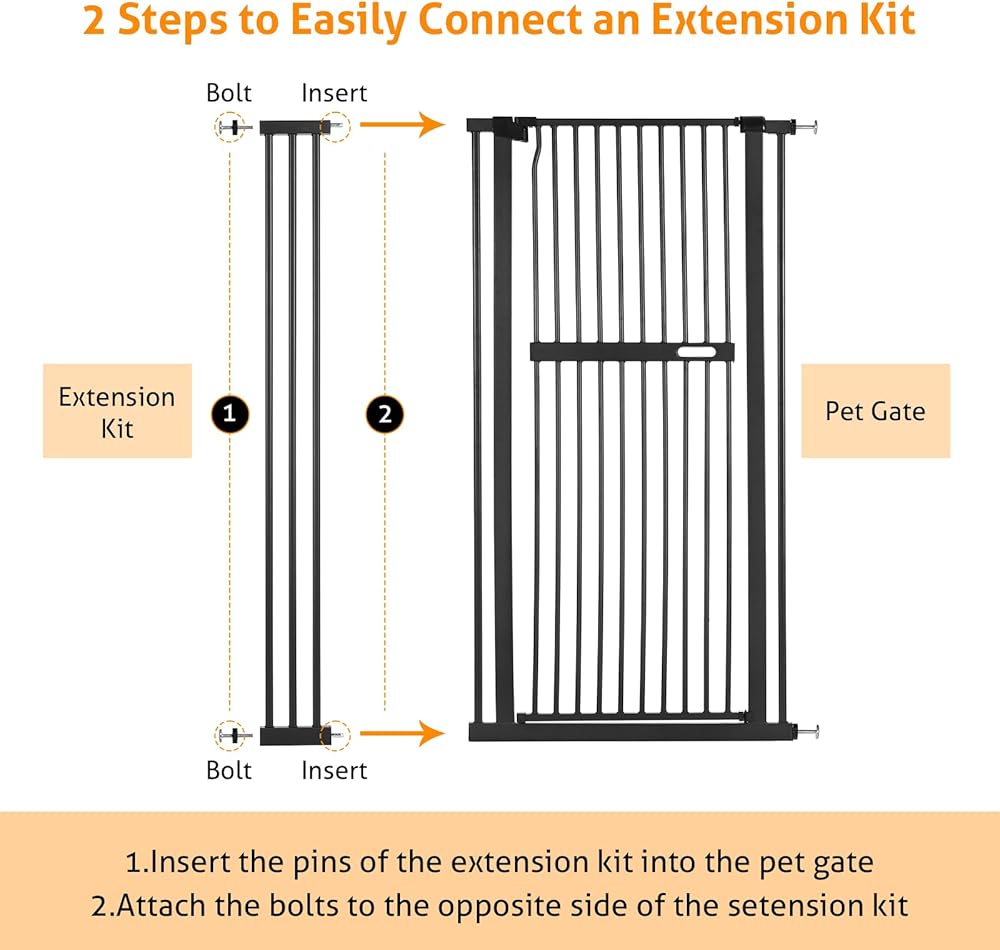 2 Steps to Easily Connect an Extension Kit

Bolt

Insert

Extension Kit

1

2

Pet Gate

Bolt

Insert

1.Insert the pins of the extension kit into the pet gate
2.Attach the bolts to the opposite side of the setension kit