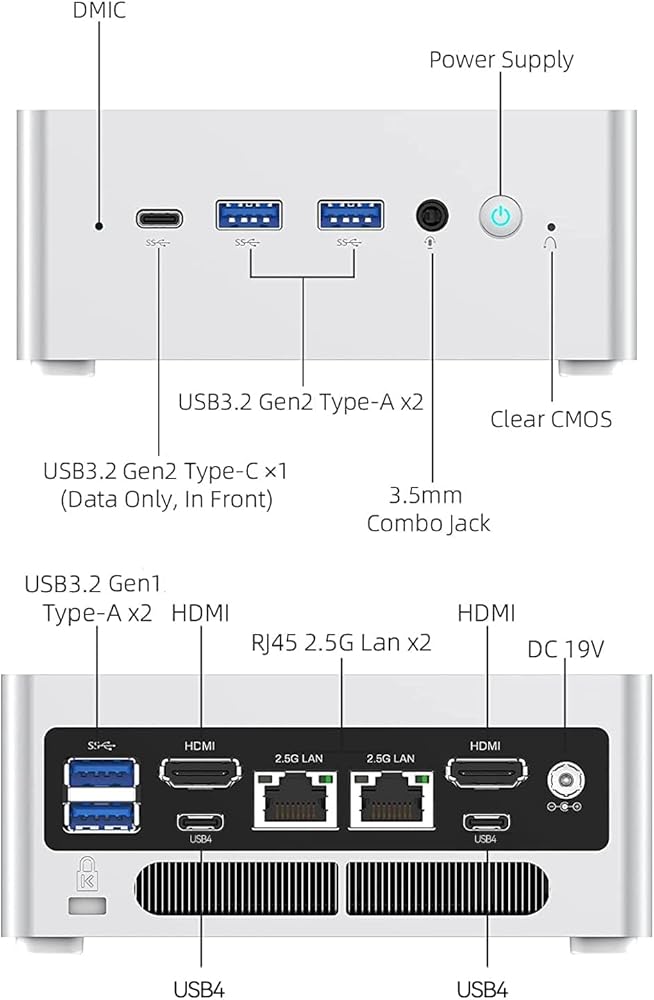 DMIC

Power Supply

USB3.2 Gen2 Type-A x2

Clear CMOS

USB3.2 Gen2 Type-C ×1
(Data Only, In Front)

3.5mm
Combo Jack

USB3.2 Gen1
Type-A x2

HDMI

RJ45 2.5G Lan x2

HDMI

DC 19V

HDMI

2.5G LAN

2.5G LAN

HDMI

USB4

USB4

USB4

USB4