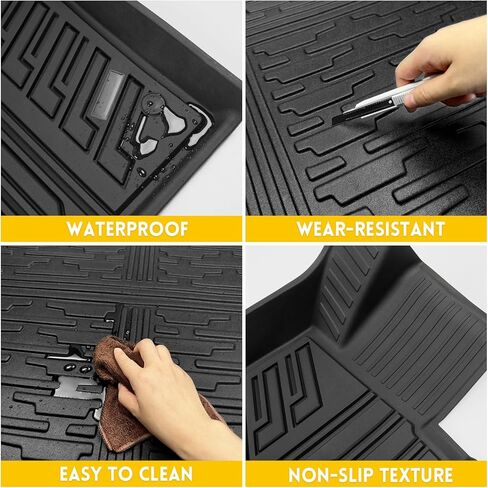 WATERPROOF

WEAR-RESISTANT

EASY TO CLEAN

NON-SLIP TEXTURE