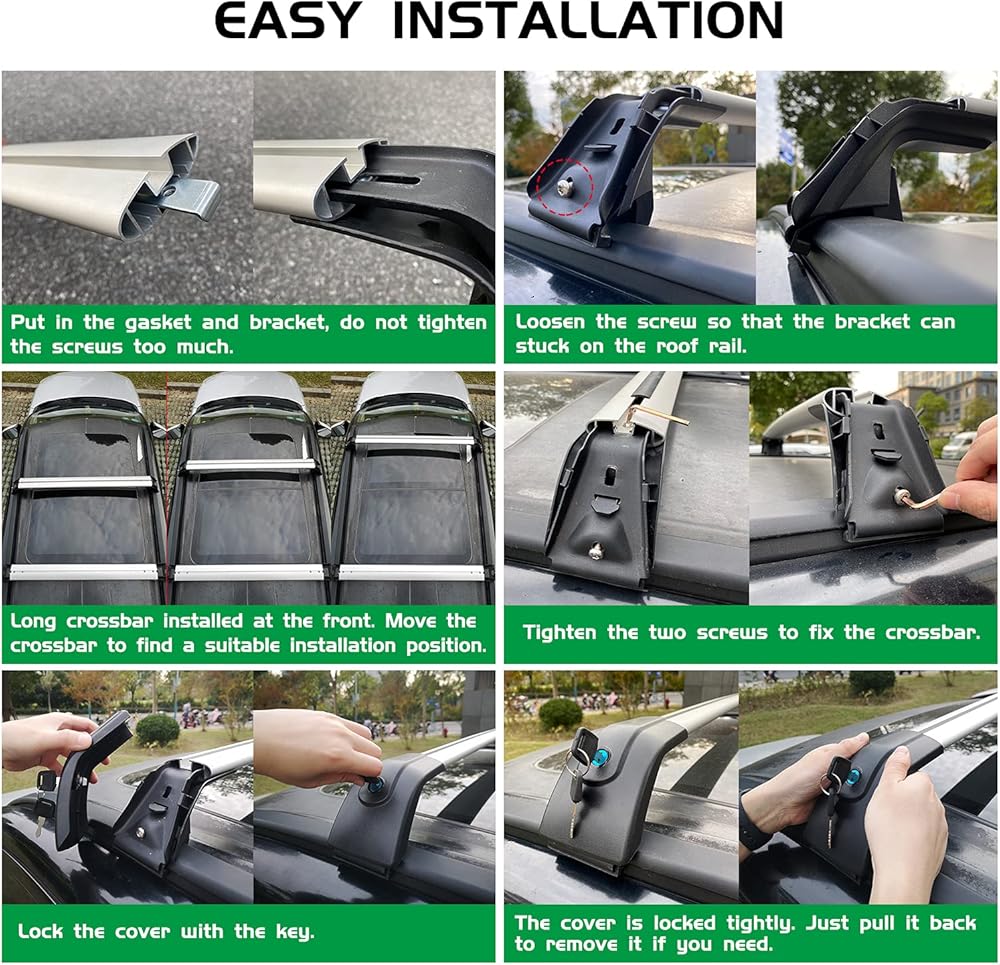 EASY INSTALLATION

Put in the gasket and bracket, do not tighten the screws too much.

Loosen the screw so that the bracket can stuck on the roof rail.

Long crossbar installed at the front. Move the crossbar to find a suitable installation position.

Tighten the two screws to fix the crossbar.

Lock the cover with the key.

The cover is locked tightly. Just pull it back to remove it if you need.