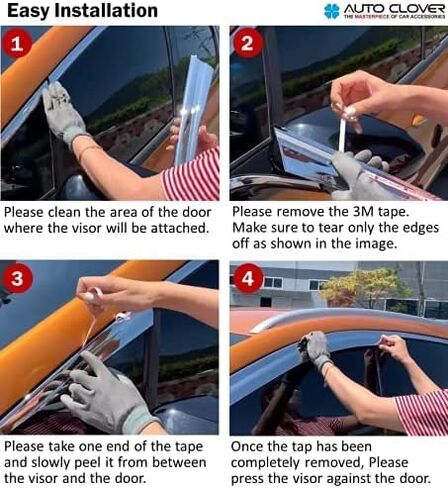 Easy Installation

AUTO CLOVER
THE MASTERPIECE OF CAR ACCESSORIES

1

Please clean the area of the door where the visor will be attached.

2

Please remove the 3M tape. Make sure to tear only the edges off as shown in the image.

3

Please take one end of the tape and slowly peel it from between the visor and the door.

4

Once the tap has been completely removed, Please press the visor against the door.