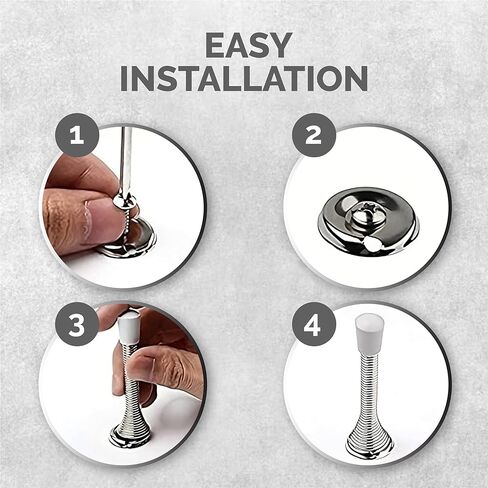 EASY INSTALLATION

1

2

3

4