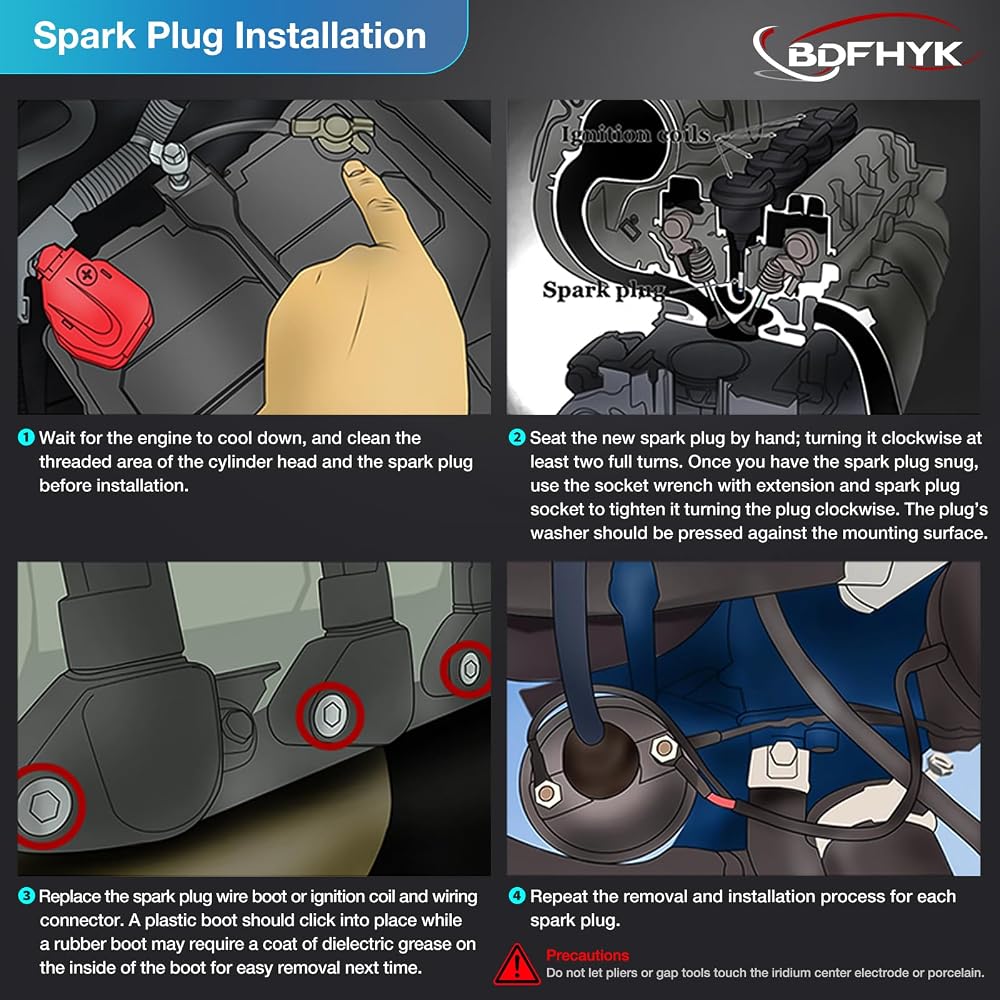 Spark Plug Installation

BDFHYK

Ignition coils

Spark plug

1 Wait for the engine to cool down, and clean the threaded area of the cylinder head and the spark plug before installation.

2 Seat the new spark plug by hand; turning it clockwise at least two full turns. Once you have the spark plug snug, use the socket wrench with extension and spark plug socket to tighten it turning the plug clockwise. The plug's washer should be pressed against the mounting surface.

3 Replace the spark plug wire boot or ignition coil and wiring connector. A plastic boot should click into place while a rubber boot may require a coat of dielectric grease on the inside of the boot for easy removal next time.

4 Repeat the removal and installation process for each spark plug.

Precautions
Do not let pliers or gap tools touch the iridium center electrode or porcelain.