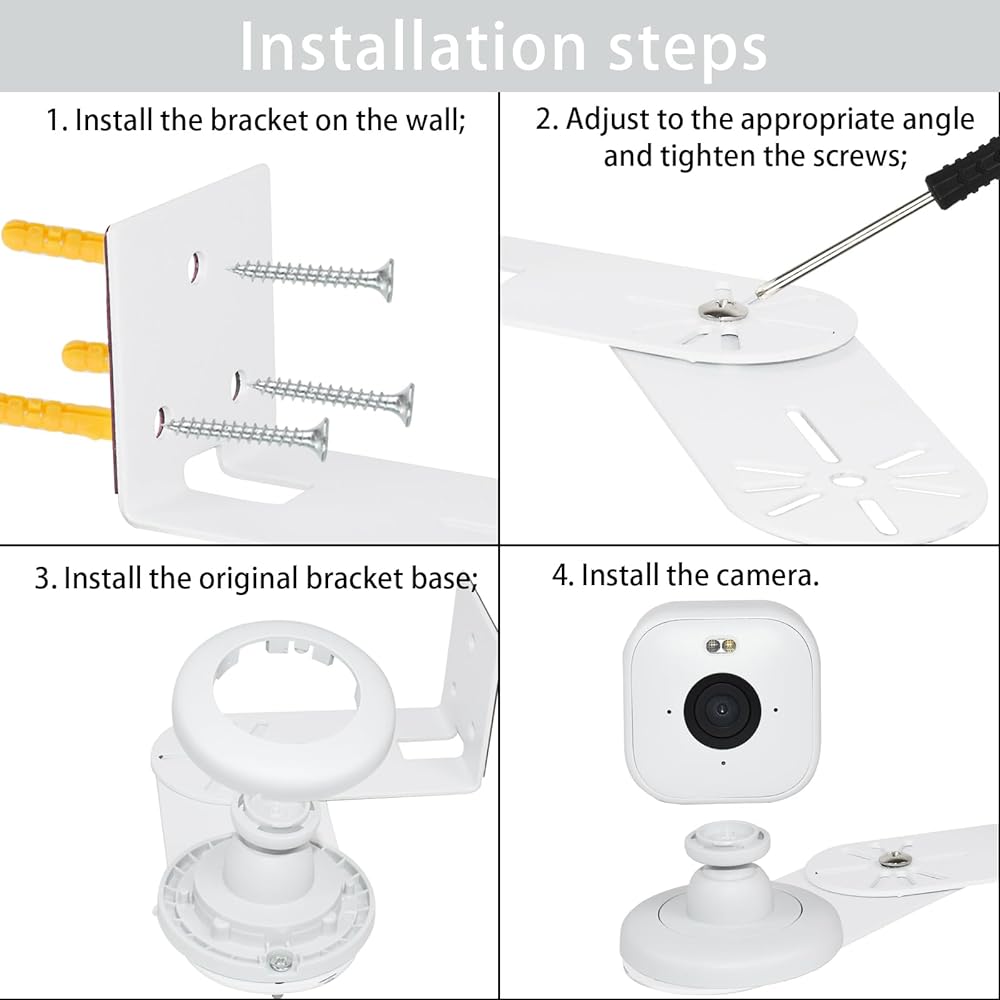 Installation steps

1. Install the bracket on the wall;

2. Adjust to the appropriate angle and tighten the screws;

3. Install the original bracket base;

4. Install the camera.