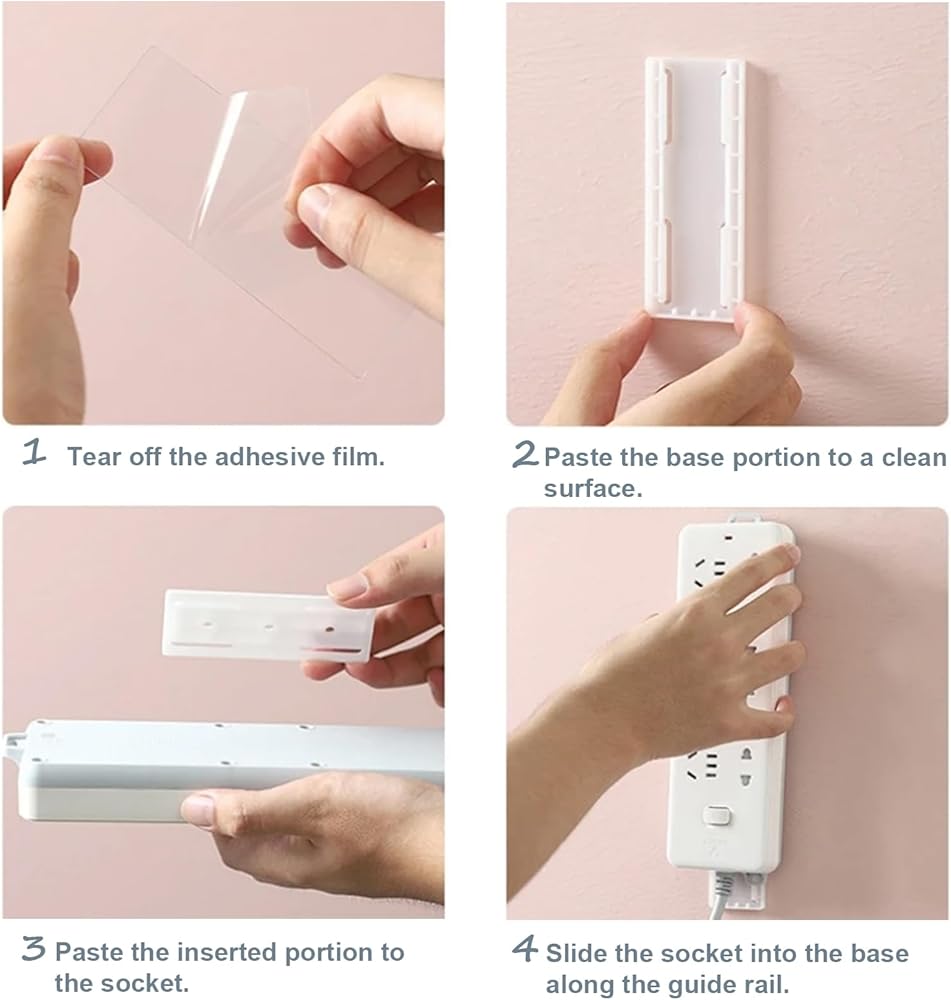 1 Tear off the adhesive film.

2 Paste the base portion to a clean surface.

3 Paste the inserted portion to the socket.

4 Slide the socket into the base along the guide rail.