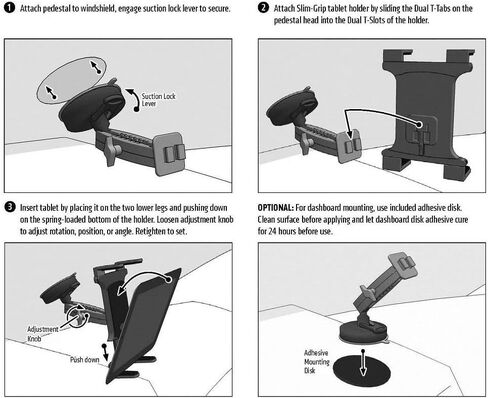 ❶ Attach pedestal to windshield, engage suction lock lever to secure.

Suction Lock Lever

❷ Attach Slim-Grip tablet holder by sliding the Dual T-Tabs on the pedestal head into the Dual T-Slots of the holder.

❸ Insert tablet by placing it on the two lower legs and pushing down on the spring-loaded bottom of the holder. Loosen adjustment knob to adjust rotation, position, or angle. Retighten to set.

Adjustment Knob

Push down

OPTIONAL: For dashboard mounting, use included adhesive disk. Clean surface before applying and let dashboard disk adhesive cure for 24 hours before use.

Adhesive Mounting Disk