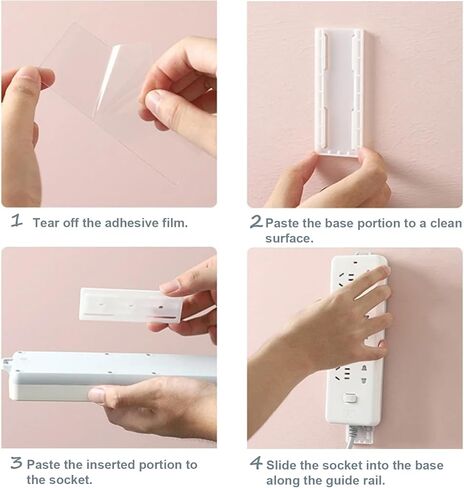 1 Tear off the adhesive film.

2 Paste the base portion to a clean surface.

3 Paste the inserted portion to the socket.

4 Slide the socket into the base along the guide rail.