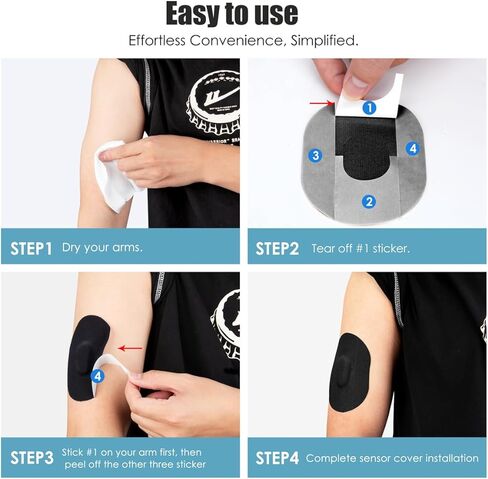 Easy to use

Effortless Convenience, Simplified.

1

3

4

2

STEP1 Dry your arms.

STEP2 Tear off #1 sticker.

4

STEP3 Stick #1 on your arm first, then peel off the other three sticker

STEP4 Complete sensor cover installation