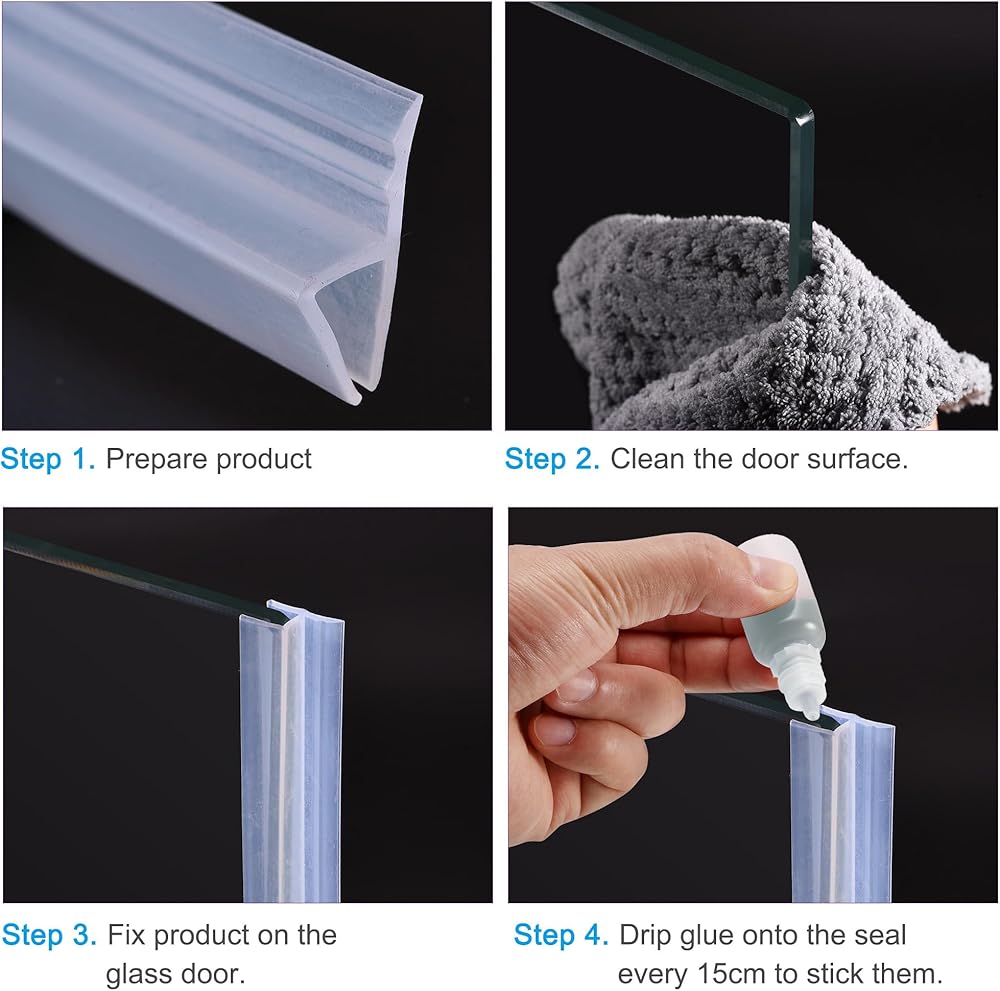 Step 1. Prepare product

Step 2. Clean the door surface.

Step 3. Fix product on the glass door.

Step 4. Drip glue onto the seal every 15cm to stick them.