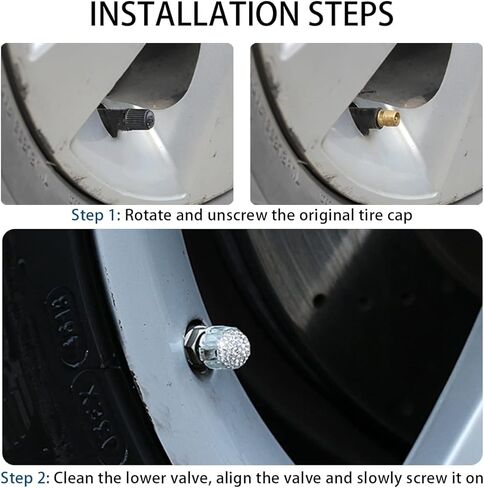 INSTALLATION STEPS

Step 1: Rotate and unscrew the original tire cap

Step 2: Clean the lower valve, align the valve and slowly screw it on