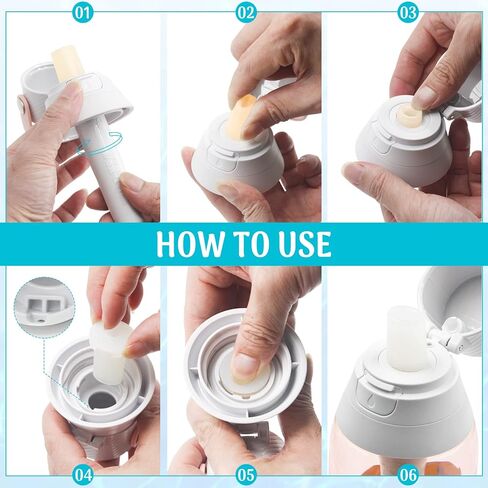 01
02
03
HOW TO USE
04
05
06