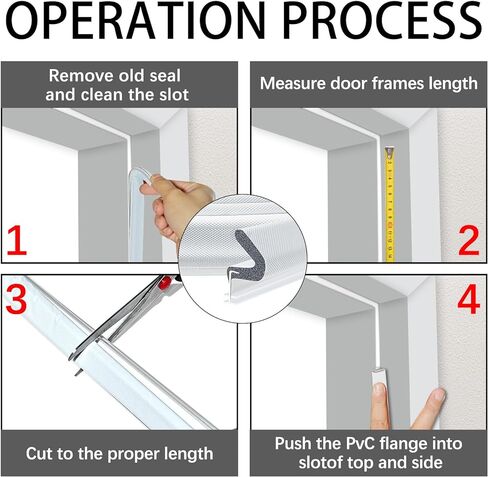 OPERATION PROCESS

Remove old seal and clean the slot

1

Measure door frames length

2

3

Cut to the proper length

4

Push the PvC flange into slotof top and side