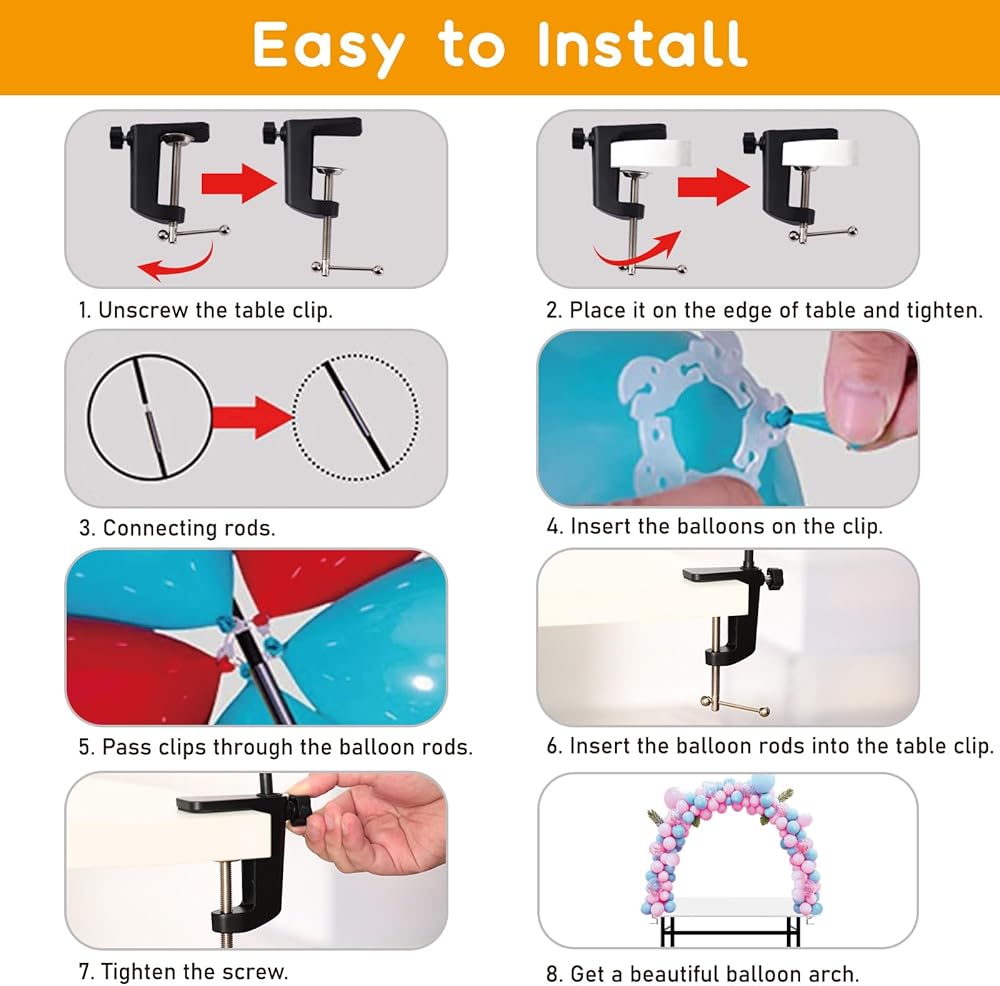 Easy to Install

1. Unscrew the table clip.

2. Place it on the edge of table and tighten.

3. Connecting rods.

4. Insert the balloons on the clip.

5. Pass clips through the balloon rods.

6. Insert the balloon rods into the table clip.

7. Tighten the screw.

8. Get a beautiful balloon arch.