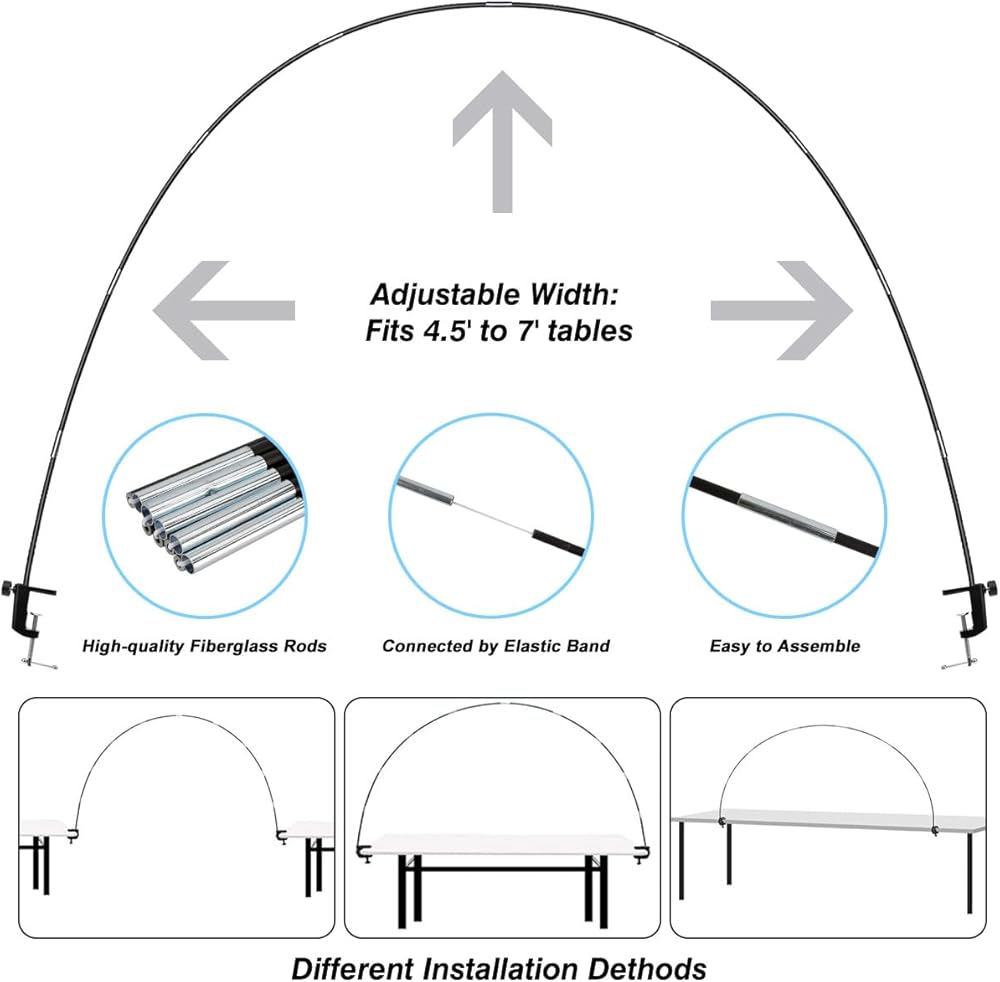 Adjustable Width:
Fits 4.5' to 7' tables

High-quality Fiberglass Rods

Connected by Elastic Band

Easy to Assemble

Different Installation Dethods