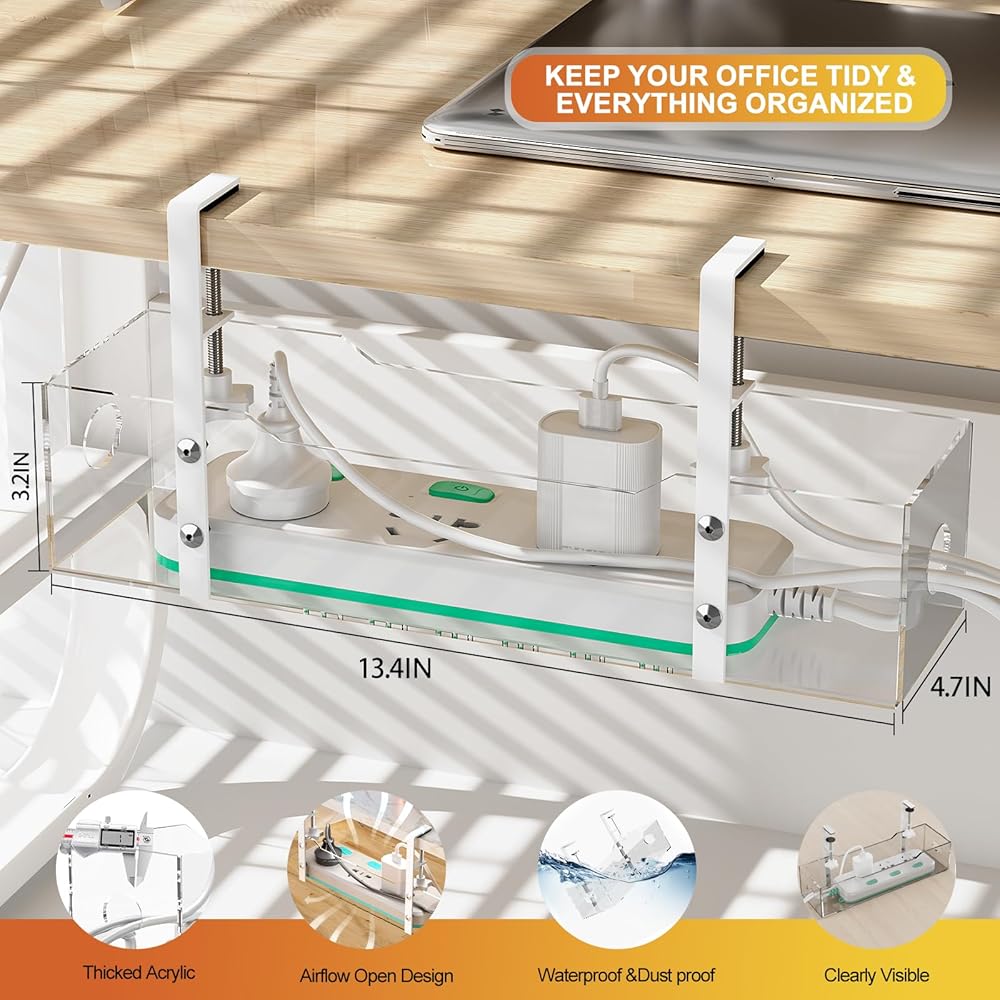 KEEP YOUR OFFICE TIDY & EVERYTHING ORGANIZED

3.2IN

13.4IN

4.7IN

Thicked Acrylic

Airflow Open Design

Waterproof &Dust proof

Clearly Visible