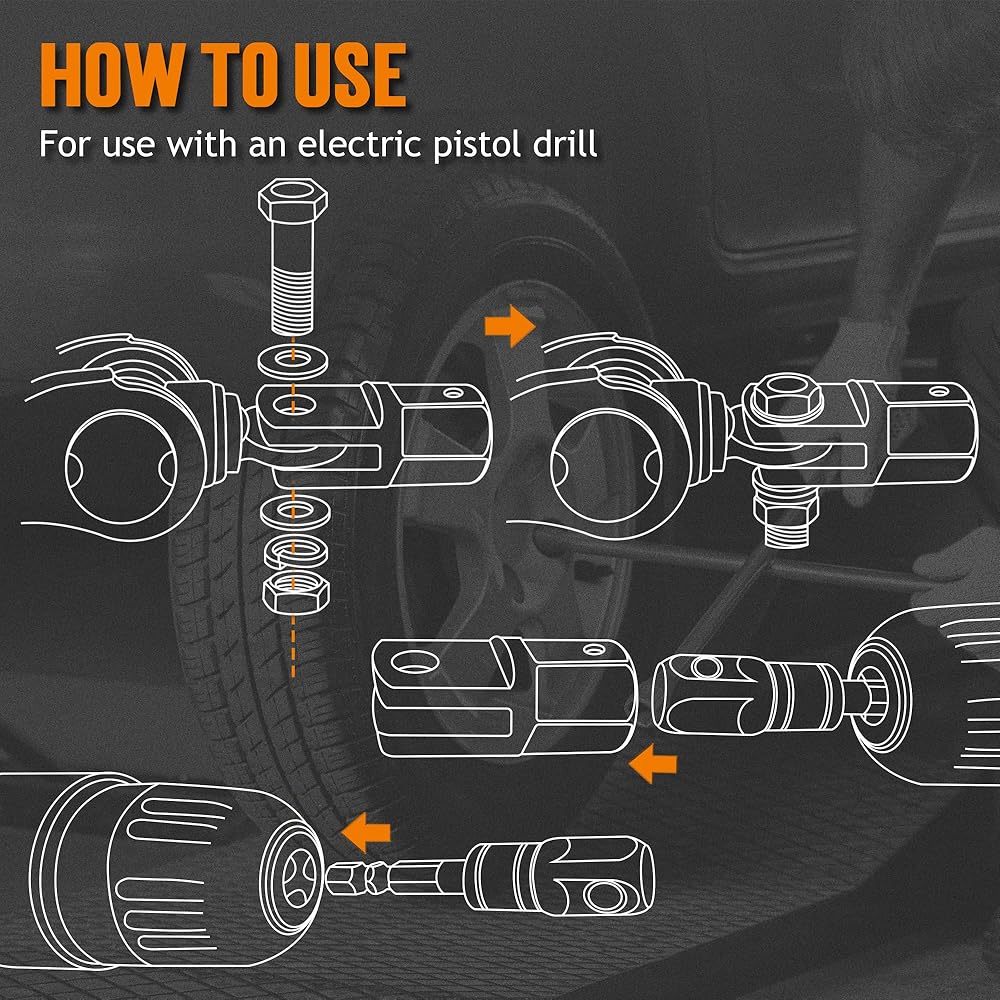 HOW TO USE
For use with an electric pistol drill