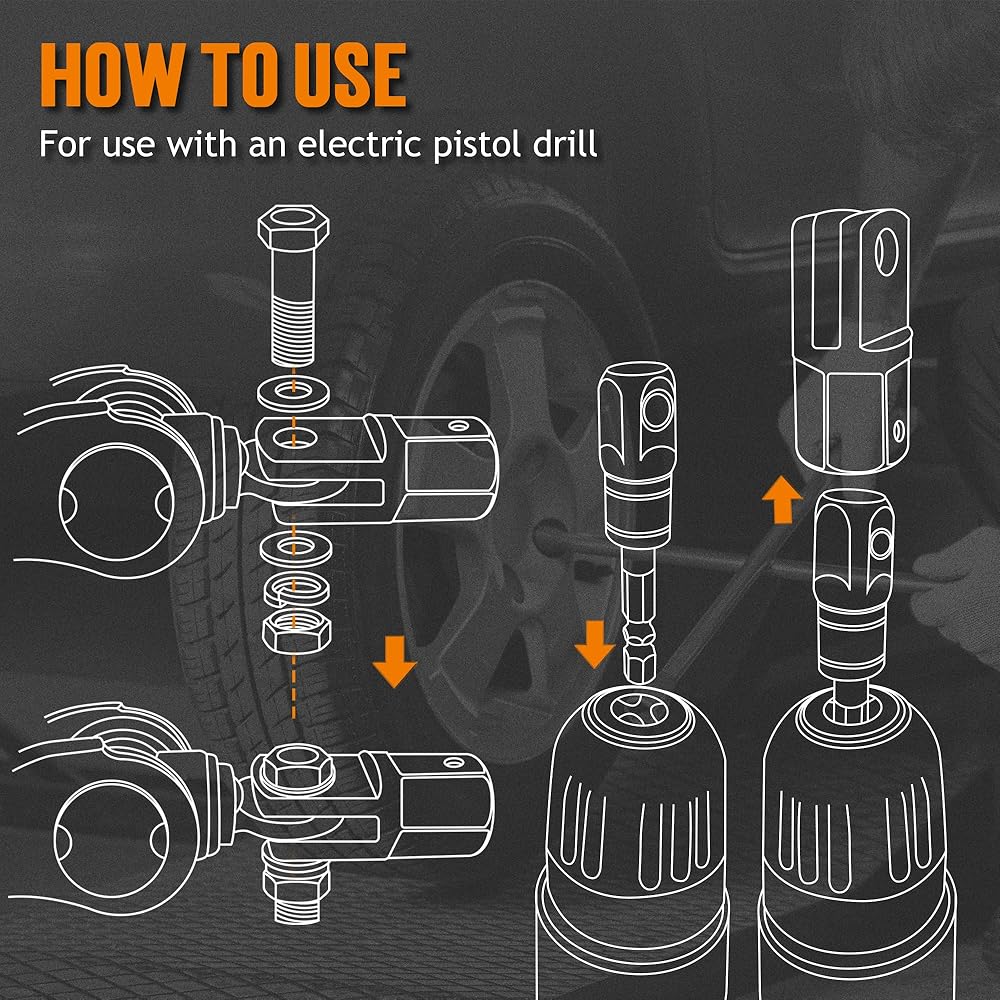 HOW TO USE
For use with an electric pistol drill