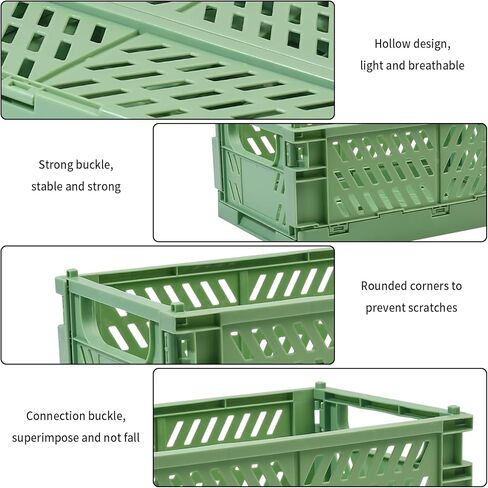 Hollow design, light and breathable

Strong buckle, stable and strong

Rounded corners to prevent scratches

Connection buckle, superimpose and not fall