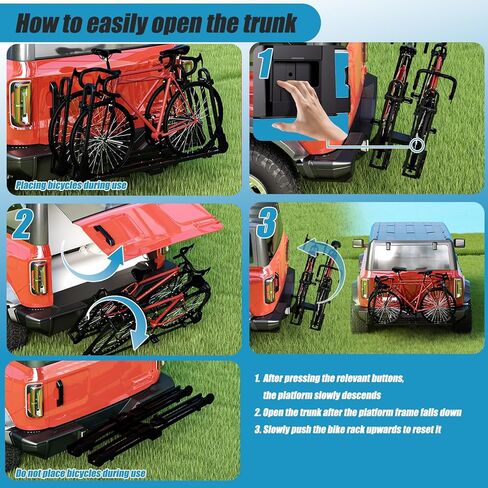 How to easily open the trunk

Placing bicycles during use

1

2

3

Do not place bicycles during use

1. After pressing the relevant buttons, the platform slowly descends
2. Open the trunk after the platform frame falls down
3. Slowly push the bike rack upwards to reset it