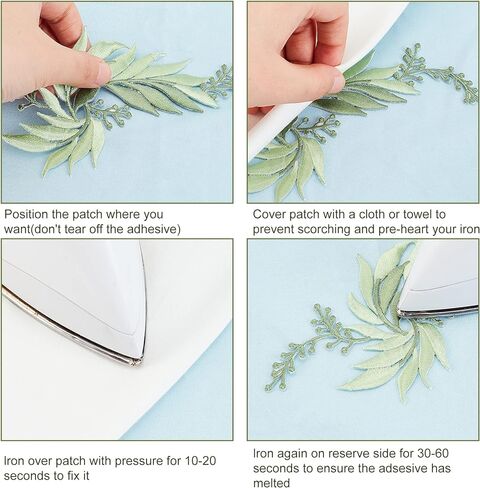 Position the patch where you want(don't tear off the adhesive)

Cover patch with a cloth or towel to prevent scorching and pre-heart your iron

Iron over patch with pressure for 10-20 seconds to fix it

Iron again on reserve side for 30-60 seconds to ensure the adsesive has melted