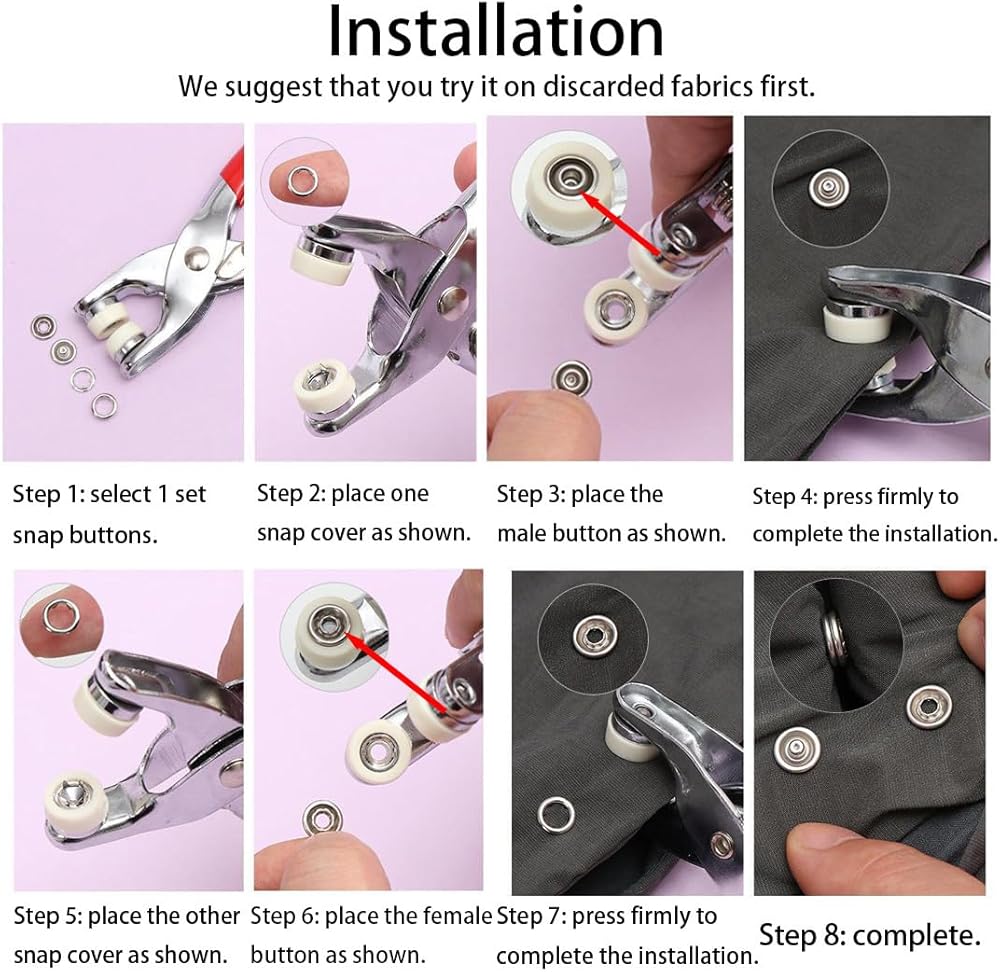 Installation

We suggest that you try it on discarded fabrics first.

Step 1: select 1 set snap buttons.

Step 2: place one snap cover as shown.

Step 3: place the male button as shown.

Step 4: press firmly to complete the installation.

Step 5: place the other snap cover as shown.

Step 6: place the female button as shown.

Step 7: press firmly to complete the installation.

Step 8: complete.