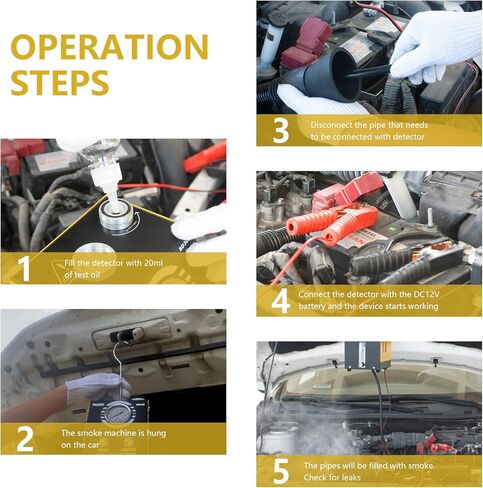 OPERATION STEPS

1 Fill the detector with 20ml of test oil

2 The smoke machine is hung on the car

3 Disconnect the pipe that needs to be connected with detector

4 Connect the detector with the DC12V battery and the device starts working

5 The pipes will be filled with smoke. Check for leaks