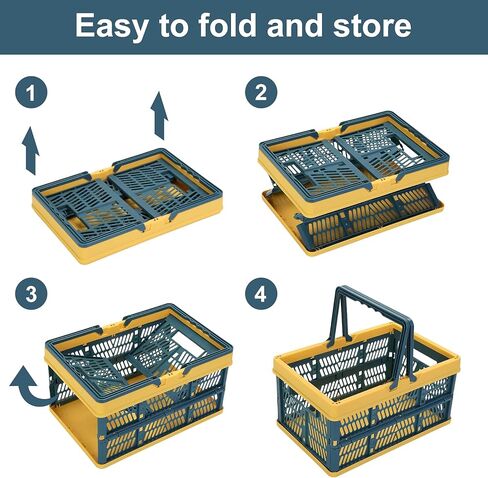 Easy to fold and store

1

2

3

4