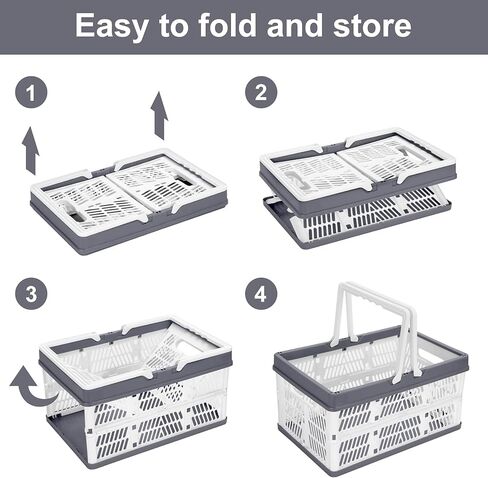 Easy to fold and store

1

2

3

4