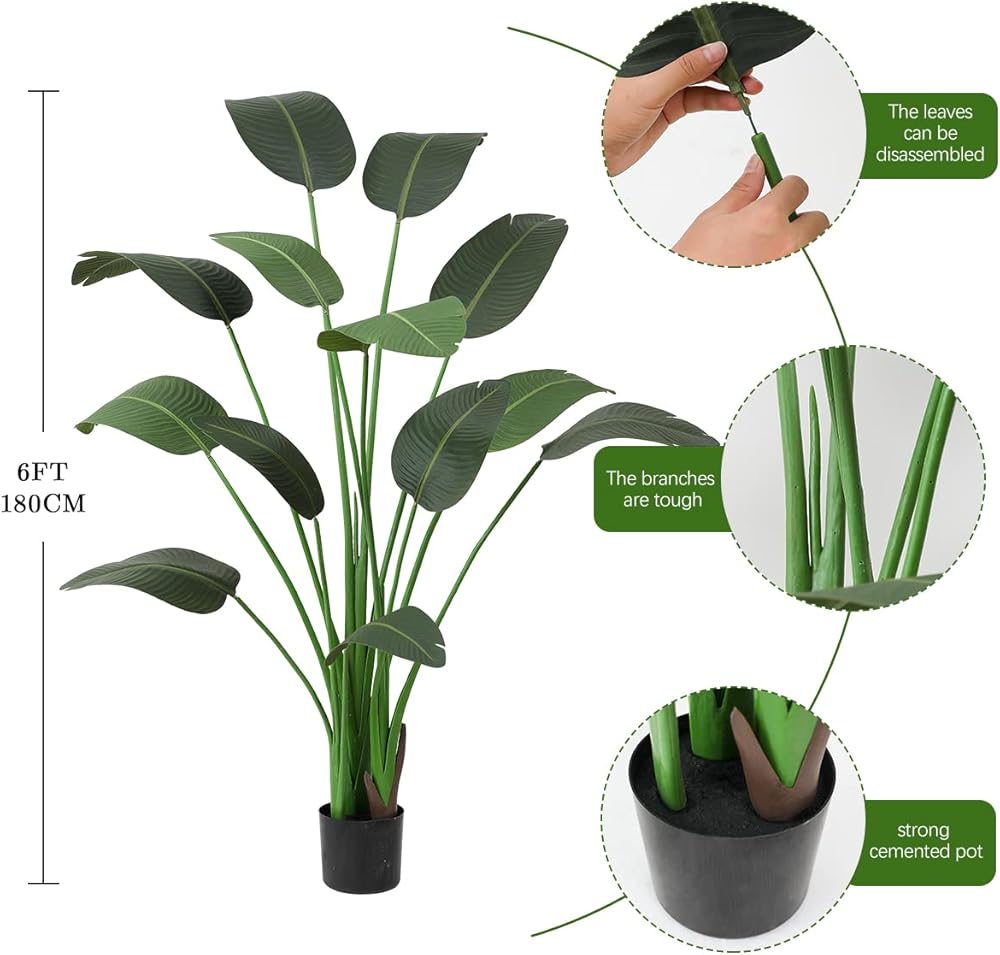 6FT
180CM

The leaves can be disassembled

The branches are tough

strong cemented pot