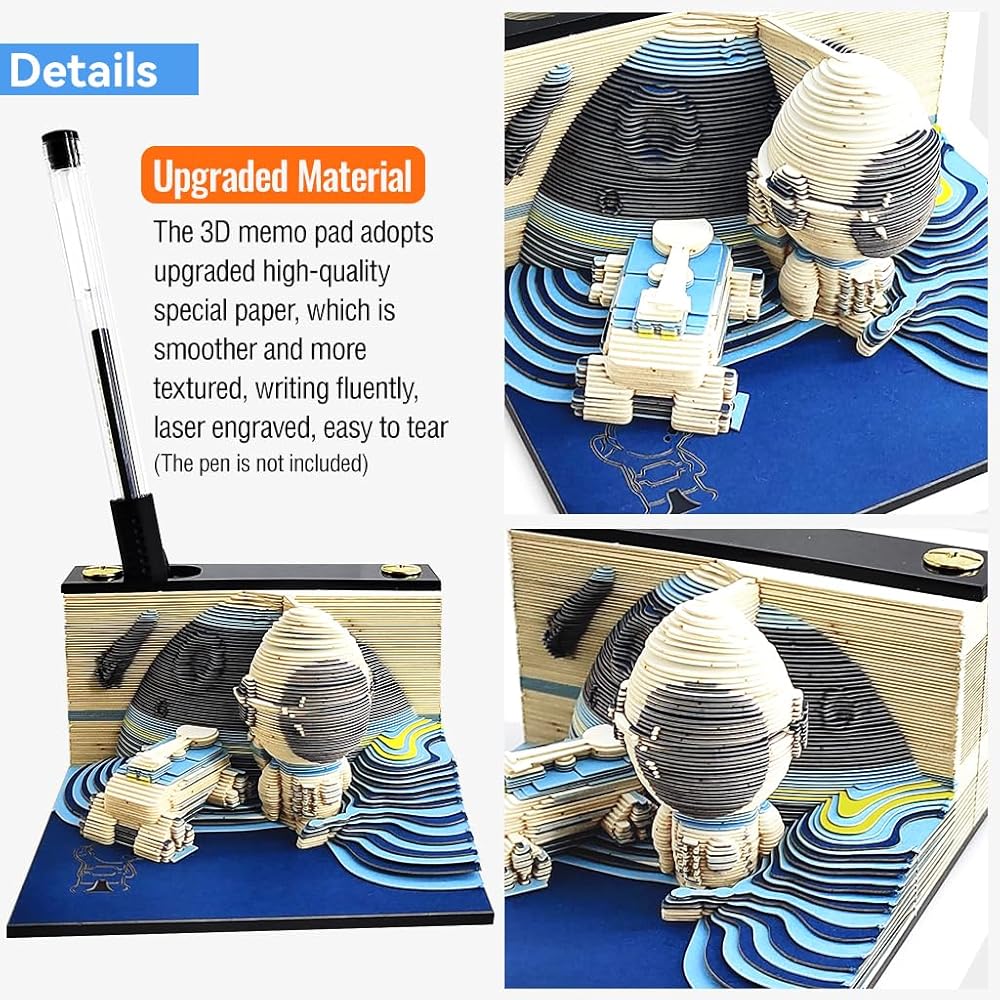 Details

Upgraded Material

The 3D memo pad adopts upgraded high-quality special paper, which is smoother and more textured, writing fluently, laser engraved, easy to tear
(The pen is not included)