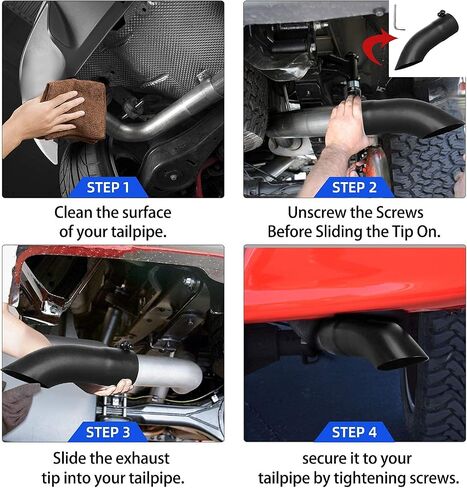 STEP 1

Clean the surface of your tailpipe.

STEP 2

Unscrew the Screws Before Sliding the Tip On.

STEP 3

Slide the exhaust tip into your tailpipe.

STEP 4

secure it to your tailpipe by tightening screws.