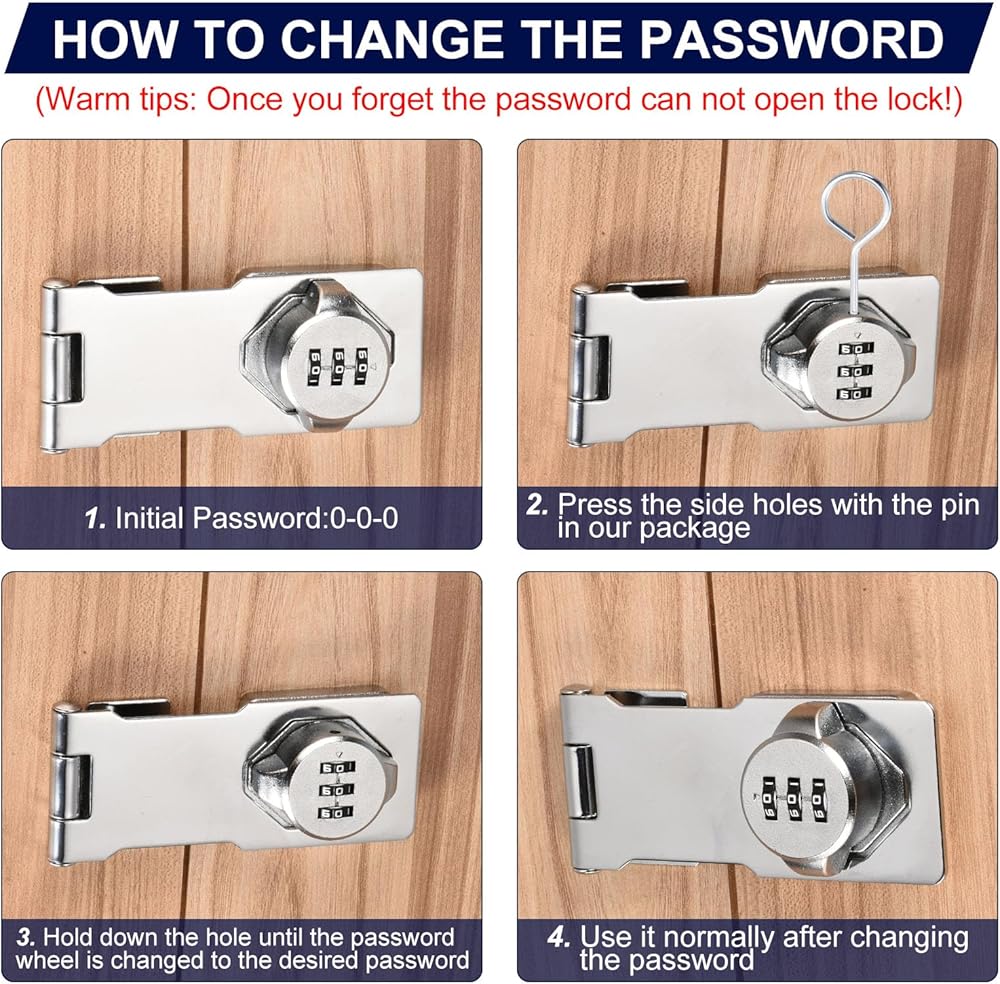 HOW TO CHANGE THE PASSWORD

(Warm tips: Once you forget the password can not open the lock!)

1. Initial Password:0-0-0

2. Press the side holes with the pin in our package

3. Hold down the hole until the password wheel is changed to the desired password

4. Use it normally after changing the password