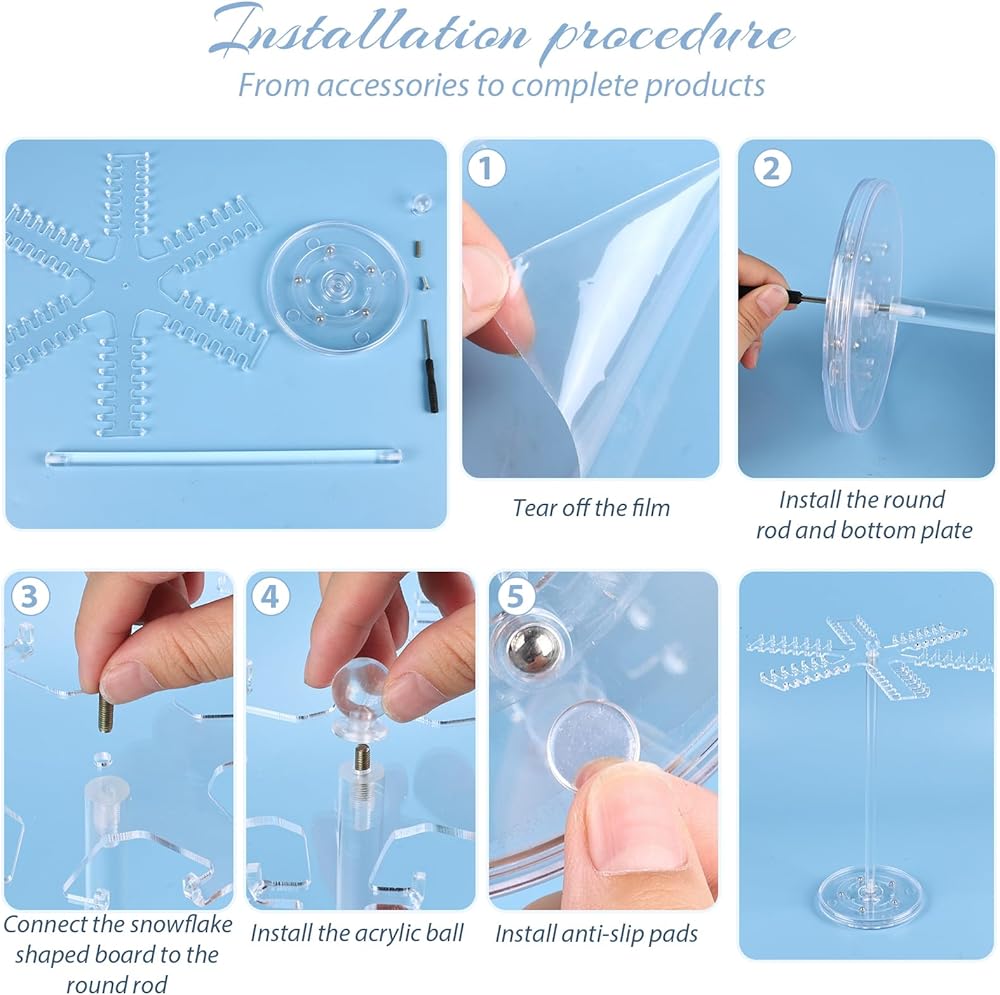 Installation procedure
From accessories to complete products

1
Tear off the film

2
Install the round rod and bottom plate

3
Connect the snowflake shaped board to the round rod

4
Install the acrylic ball

5
Install anti-slip pads