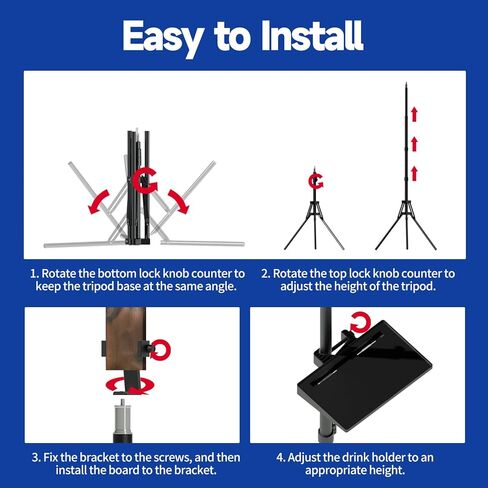 Easy to Install

1. Rotate the bottom lock knob counter to keep the tripod base at the same angle.

2. Rotate the top lock knob counter to adjust the height of the tripod.

3. Fix the bracket to the screws, and then install the board to the bracket.

4. Adjust the drink holder to an appropriate height.